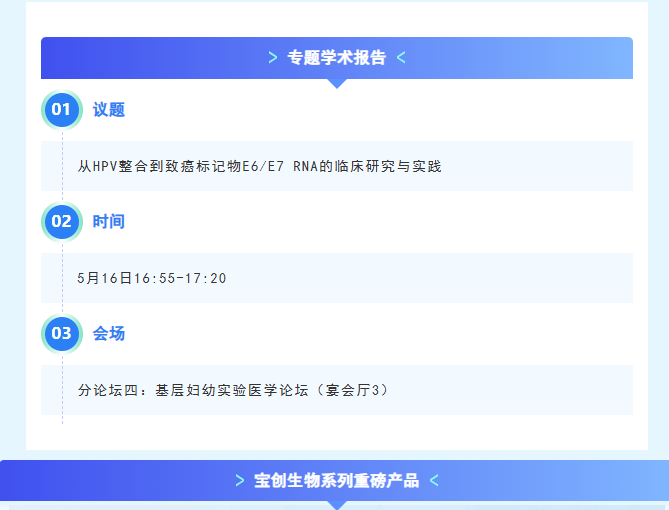 > 专题学术报告 <

01 议题

从HPV整合到致癌标记物E6/E7 RNA的临床研究与实践

02 时间

5月16日16:55-17:20

03 会场

分论坛四：基层妇幼实验医学论坛（宴会厅3）

> 宝创生物系列重磅产品 <