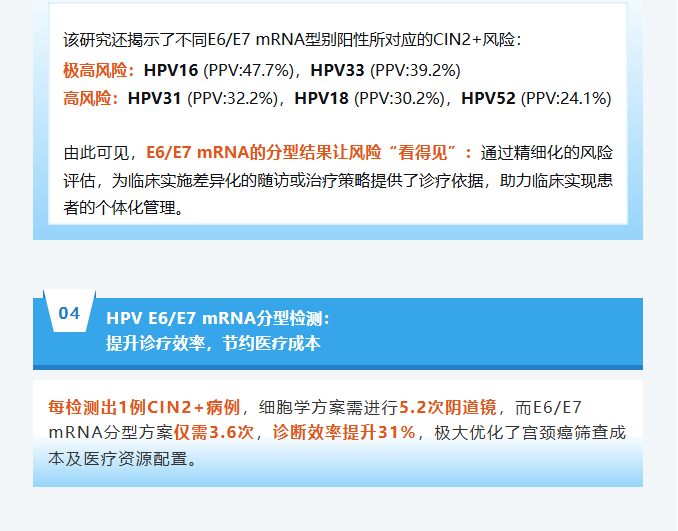 该研究还揭示了不同E6/E7 mRNA型别阳性所对应的CIN2+风险：

极高风险：HPV16 (PPV:47.7%)，HPV33 (PPV:39.2%)

高风险：HPV31 (PPV:32.2%)，HPV18 (PPV:30.2%)，HPV52 (PPV:24.1%)

由此可见，E6/E7 mRNA的分型结果让风险“看得见”：通过精细化的风险评估，为临床实施差异化的随访或治疗策略提供了诊疗依据，助力临床实现患者的个体化管理。

04

HPV E6/E7 mRNA分型检测：
提升诊疗效率，节约医疗成本

每检测出1例CIN2+病例，细胞学方案需进行5.2次阴道镜，而E6/E7 mRNA分型方案仅需3.6次，诊断效率提升31%，极大优化了宫颈癌筛查成本及医疗资源配置。